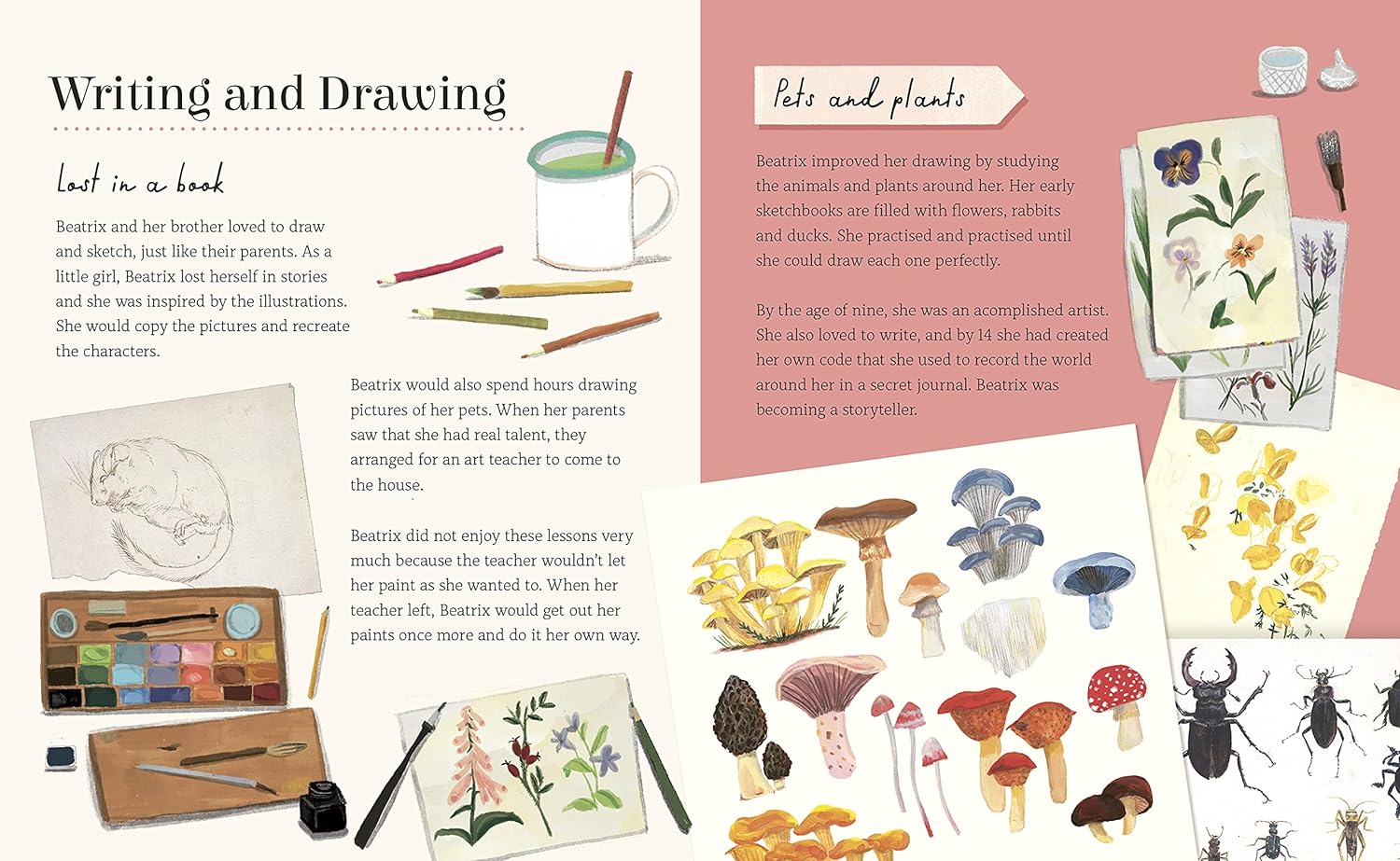 Writing and Drawing

Lost in a book

Beatrix and her brother loved to draw and sketch, just like their parents. As a little girl, Beatrix lost herself in stories and she was inspired by the illustrations. She would copy the pictures and recreate the characters.

Beatrix would also spend hours drawing pictures of her pets. When her parents saw that she had real talent, they arranged for an art teacher to come to the house.

Beatrix did not enjoy these lessons very much because the teacher wouldn't let her paint as she wanted to. When her teacher left, Beatrix would get out her paints once more and do it her own way.

Pets and plants

Beatrix improved her drawing by studying the animals and plants around her. Her early sketchbooks are filled with flowers, rabbits and ducks. She practised and practised until she could draw each one perfectly.

By the age of nine, she was an acomplished artist. She also loved to write, and by 14 she had created her own code that she used to record the world around her in a secret journal. Beatrix was becoming a storyteller.